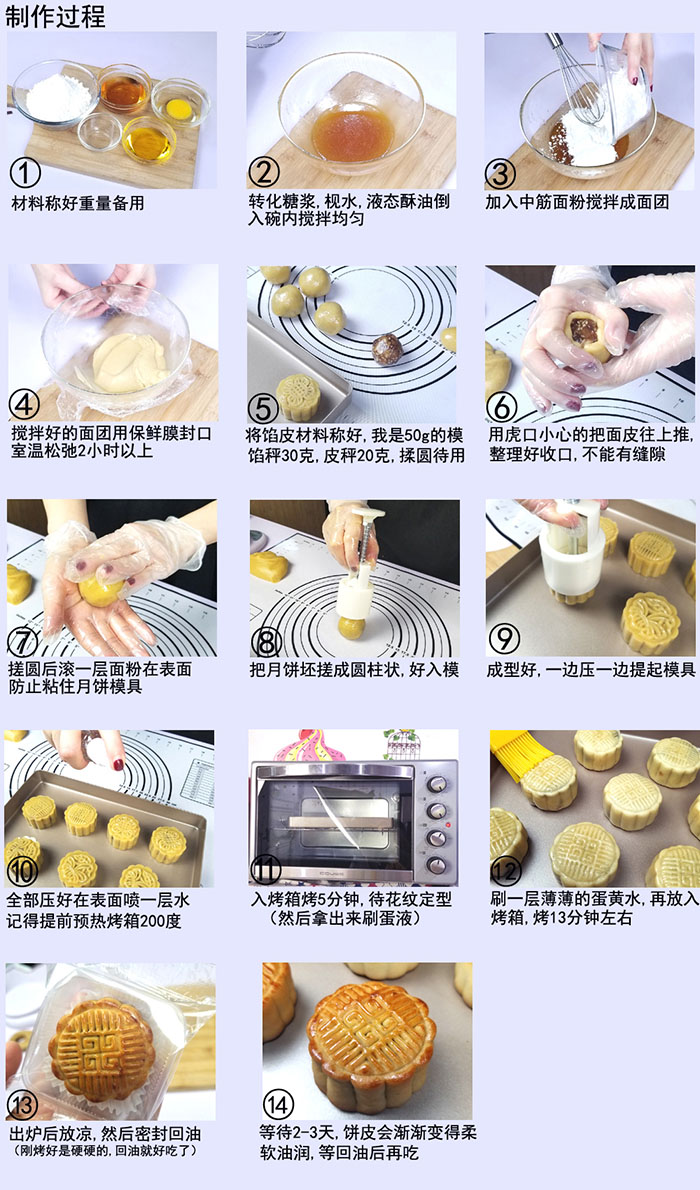 制作过程

①
材料称好重量备用

②
转化糖浆，枧水，液态酥油倒入碗内搅拌均匀

③
加入中筋面粉搅拌成面团

④
搅拌好的面团用保鲜膜封口室温松弛2小时以上

⑤
将馅皮材料称好，我是50g的模馅秤30克，皮秤20克，揉圆待用

⑥
用虎口小心的把面皮往上推，整理好收口，不能有缝隙

⑦
搓圆后滚一层面粉在表面防止粘住月饼模具

⑧
把月饼坯搓成圆柱状，好入模

⑨
成型好，一边压一边提起模具

⑩
全部压好在表面喷一层水记得提前预热烤箱200度

⑪
入烤箱烤5分钟，待花纹定型（然后拿出来刷蛋液）

⑫
刷一层薄薄的蛋黄水，再放入烤箱，烤13分钟左右

⑬
出炉后放凉，然后密封回油（刚烤好是硬硬的，回油就好吃了）

⑭
等待2-3天，饼皮会渐渐变得柔软油润，等回油后再吃